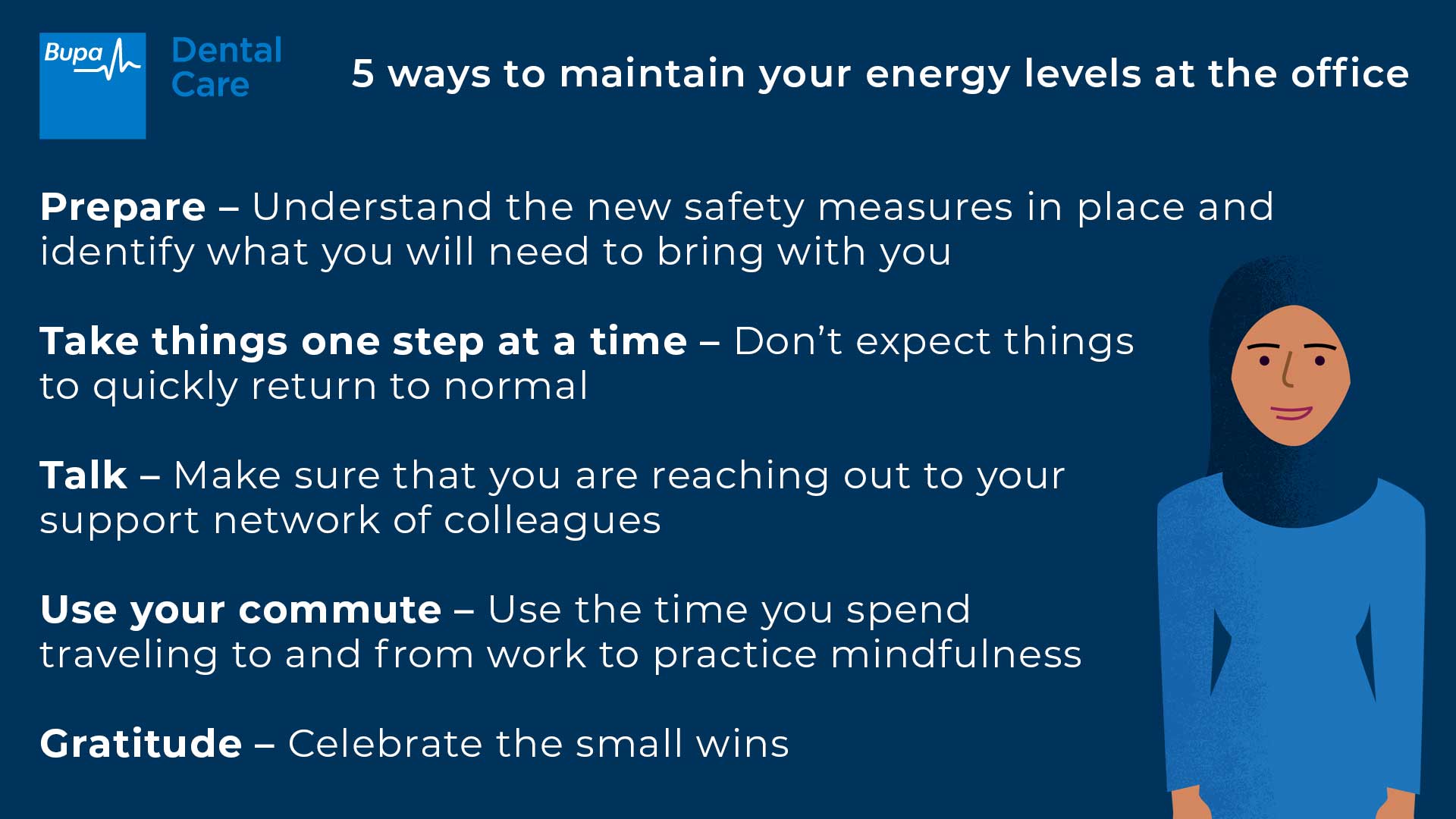 Bupa

Dental Care

5 ways to maintain your energy levels at the office

Prepare – Understand the new safety measures in place and identify what you will need to bring with you

Take things one step at a time – Don't expect things to quickly return to normal

Talk – Make sure that you are reaching out to your support network of colleagues

Use your commute – Use the time you spend traveling to and from work to practice mindfulness

Gratitude – Celebrate the small wins